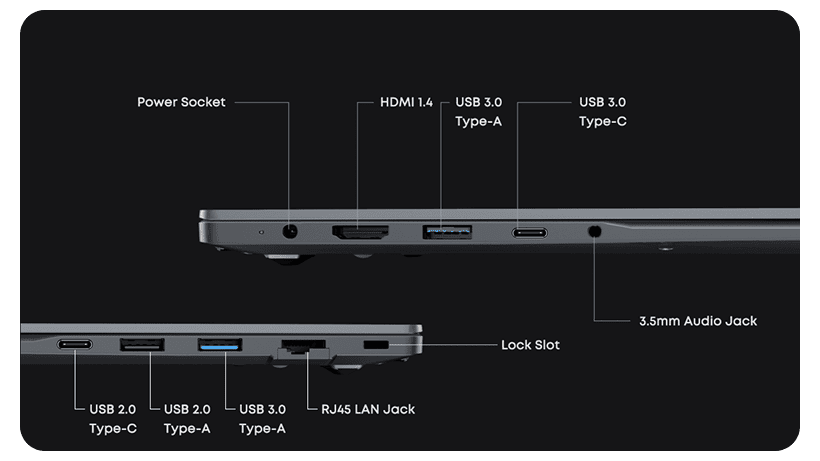 Power Socket

HDMI 1.4

USB 3.0
Type-A

USB 3.0
Type-C

3.5mm Audio Jack

Lock Slot

USB 2.0
Type-C

USB 2.0
Type-A

USB 3.0
Type-A

RJ45 LAN Jack