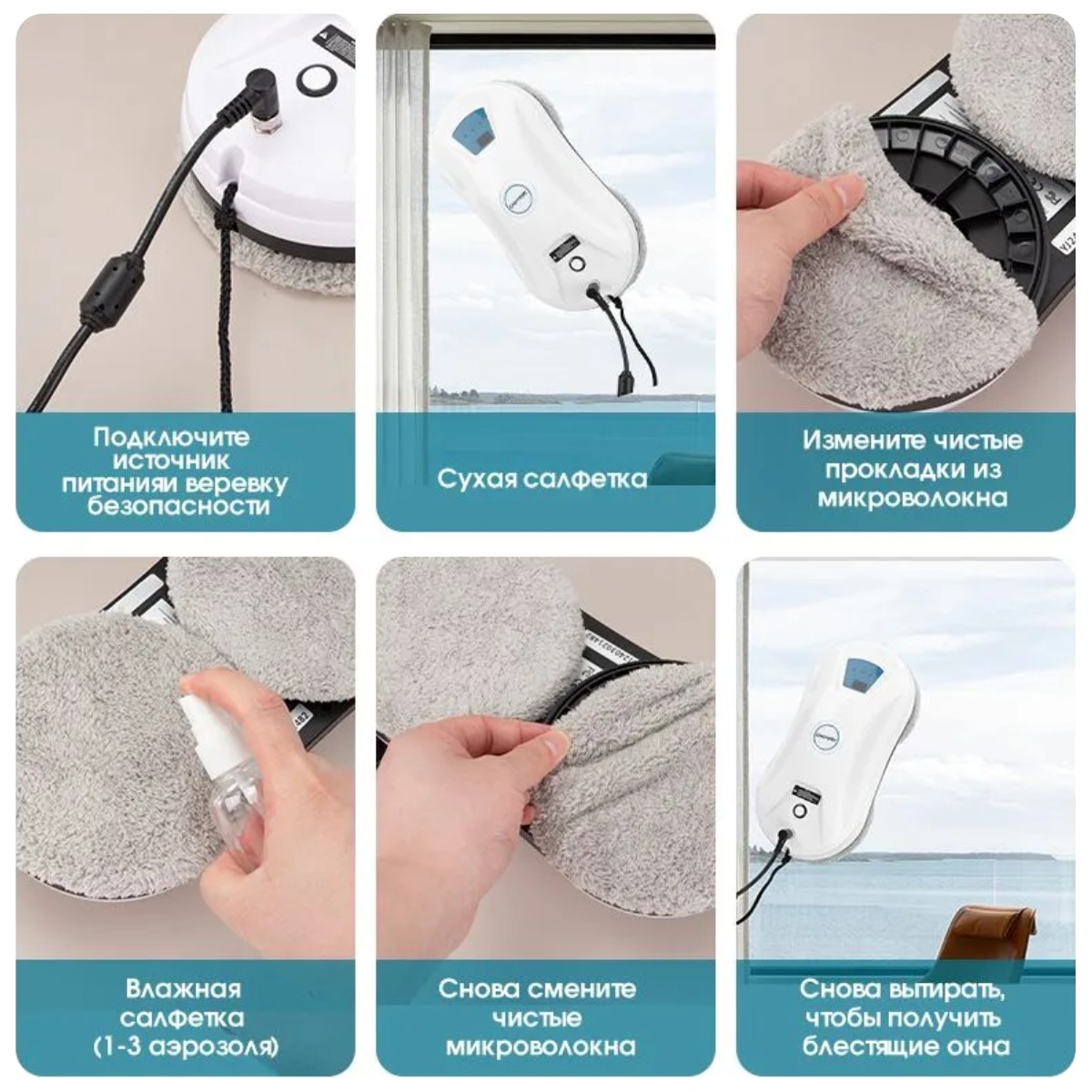 Подключите источник питанияи веревку безопасности

Сухая салфетка

Измените чистые прокладки из микроволокна

Влажная салфетка (1-3 аэрозоля)

Снова смените чистые микроволокна

Снова вытирать, чтобы получить блестящие окна